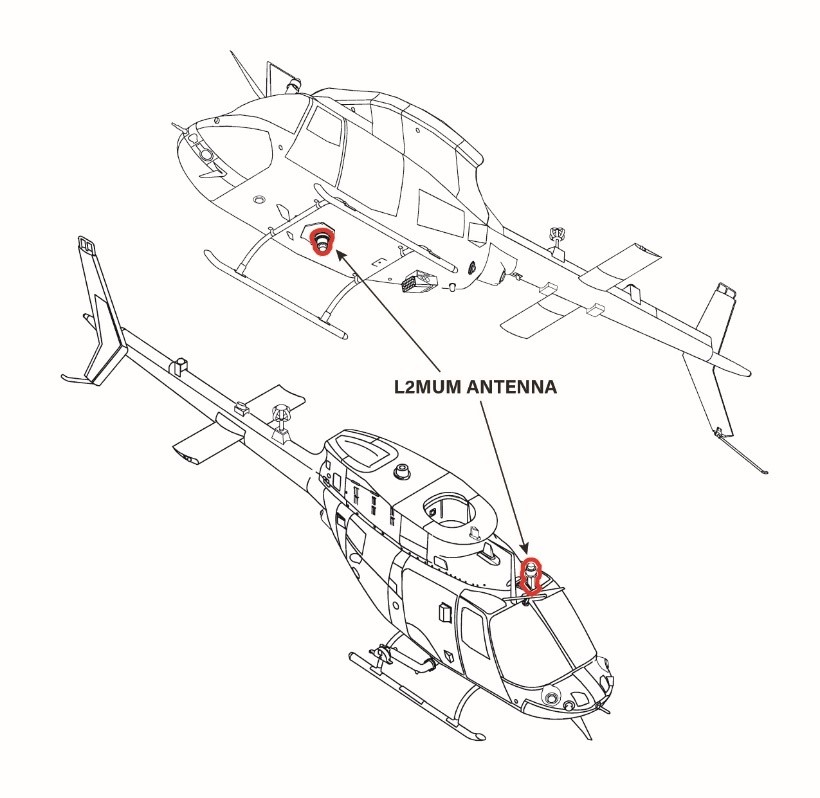 L2MUM ANTENNA