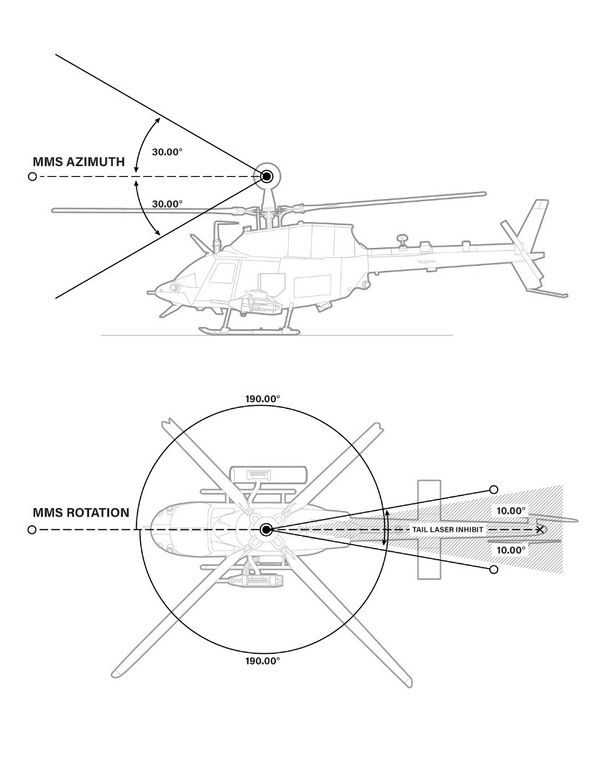 MMS AZIMUTH
30.00°
30.00°

190.00°
MMS ROTATION
10.00°
TAIL LASER INHIBIT
10.00°
190.00°