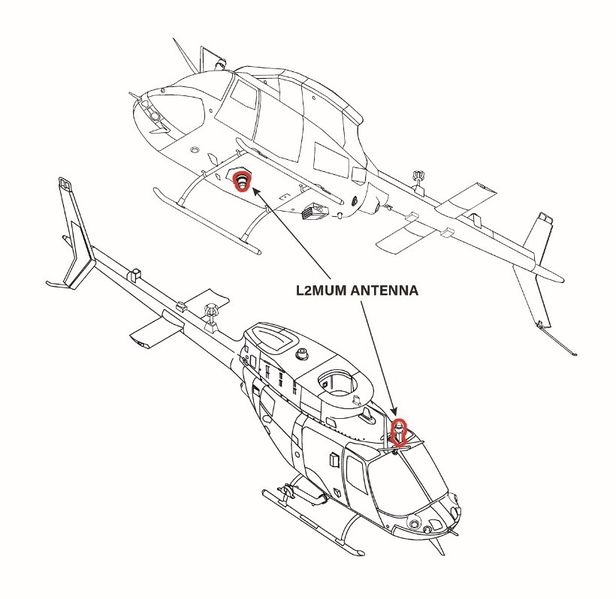 L2MUM ANTENNA